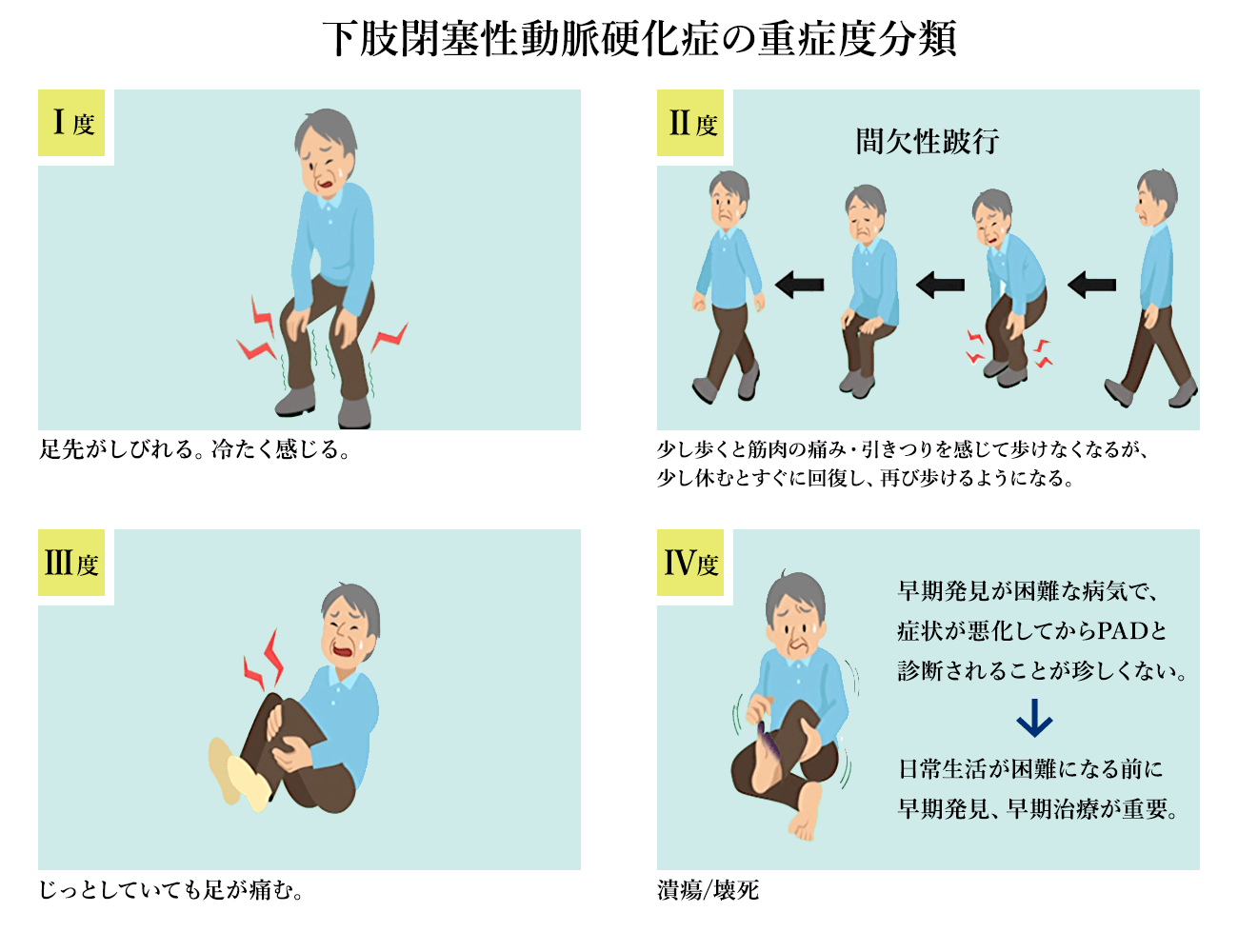 下肢閉塞性動脈硬化症の重症度分類

Ⅰ度

足先がしびれる。冷たく感じる。

Ⅱ度

間欠性跛行

少し歩くと筋肉の痛み・引きつりを感じて歩けなくなるが、少し休むとすぐに回復し、再び歩けるようになる。

Ⅲ度

じっとしていても足が痛む。

Ⅳ度

早期発見が困難な病気で、症状が悪化してからPADと診断されることが珍しくない。

日常生活が困難になる前に早期発見、早期治療が重要。

潰瘍/壊死